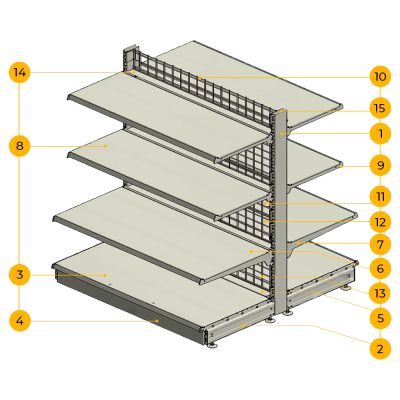 14
8
3
4
10
15
1
9
11
12
7
6
13
5
2