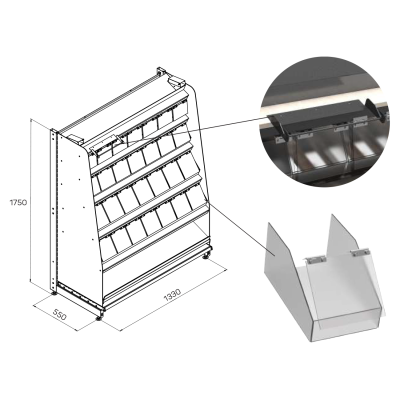 1750

550

1330