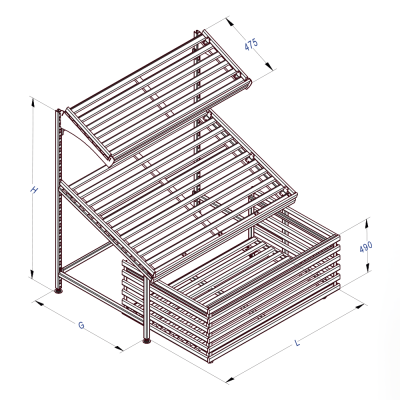 475

H

490

G

L