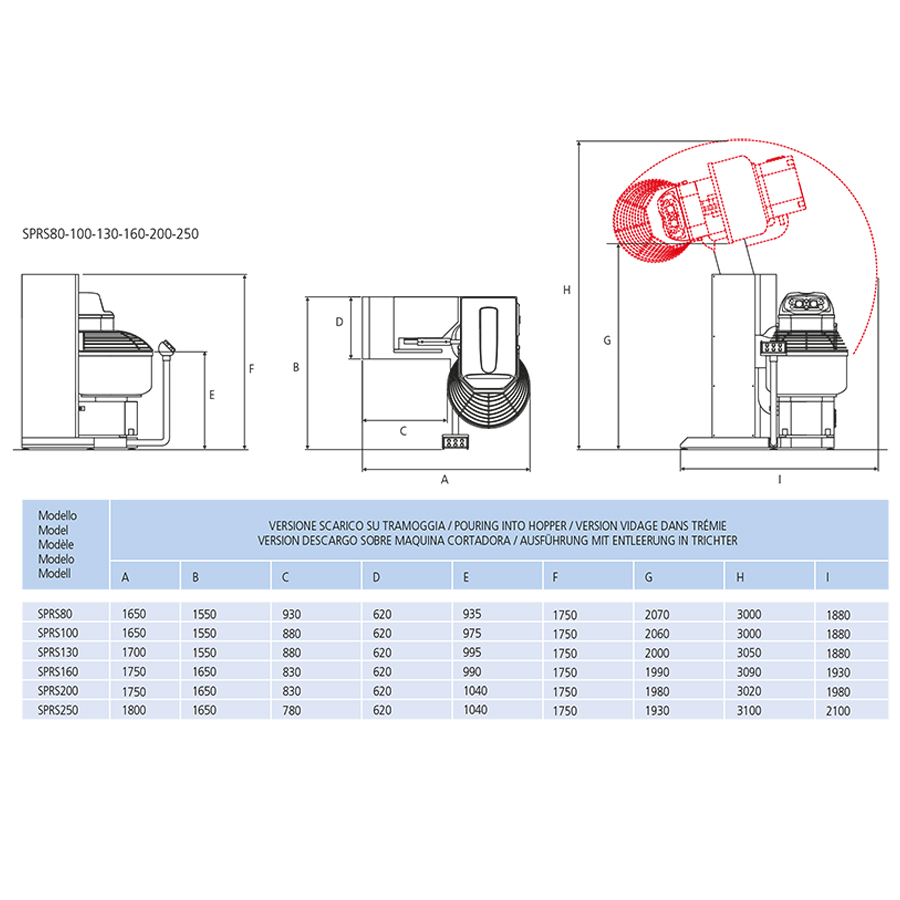 SPRS80-100-130-160-200-250

F

E

D

B

C

A

H

G

I

| Modello Model Modèle Modelo Modell | VERSIONE SCARICO SU TRAMOGGIA / POURING INTO HOPPER / VERSION VIDAGE DANS TRÉMIE VERSION DESCARGO SOBRE MAQUINA CORTADORA / AUSFÜHRUNG MIT ENTLEERUNG IN TRICHTER | | | | | | | | |
|---|---|---|---|---|---|---|---|---|---|
| | A | B | C | D | E | F | G | H | I |
| SPRS80 | 1650 | 1550 | 930 | 620 | 935 | 1750 | 2070 | 3000 | 1880 |
| SPRS100 | 1650 | 1550 | 880 | 620 | 975 | 1750 | 2060 | 3000 | 1880 |
| SPRS130 | 1700 | 1550 | 880 | 620 | 995 | 1750 | 2000 | 3050 | 1880 |
| SPRS160 | 1750 | 1650 | 830 | 620 | 990 | 1750 | 1990 | 3090 | 1930 |
| SPRS200 | 1750 | 1650 | 830 | 620 | 1040 | 1750 | 1980 | 3020 | 1980 |
| SPRS250 | 1800 | 1650 | 780 | 620 | 1040 | 1750 | 1930 | 3100 | 2100 |